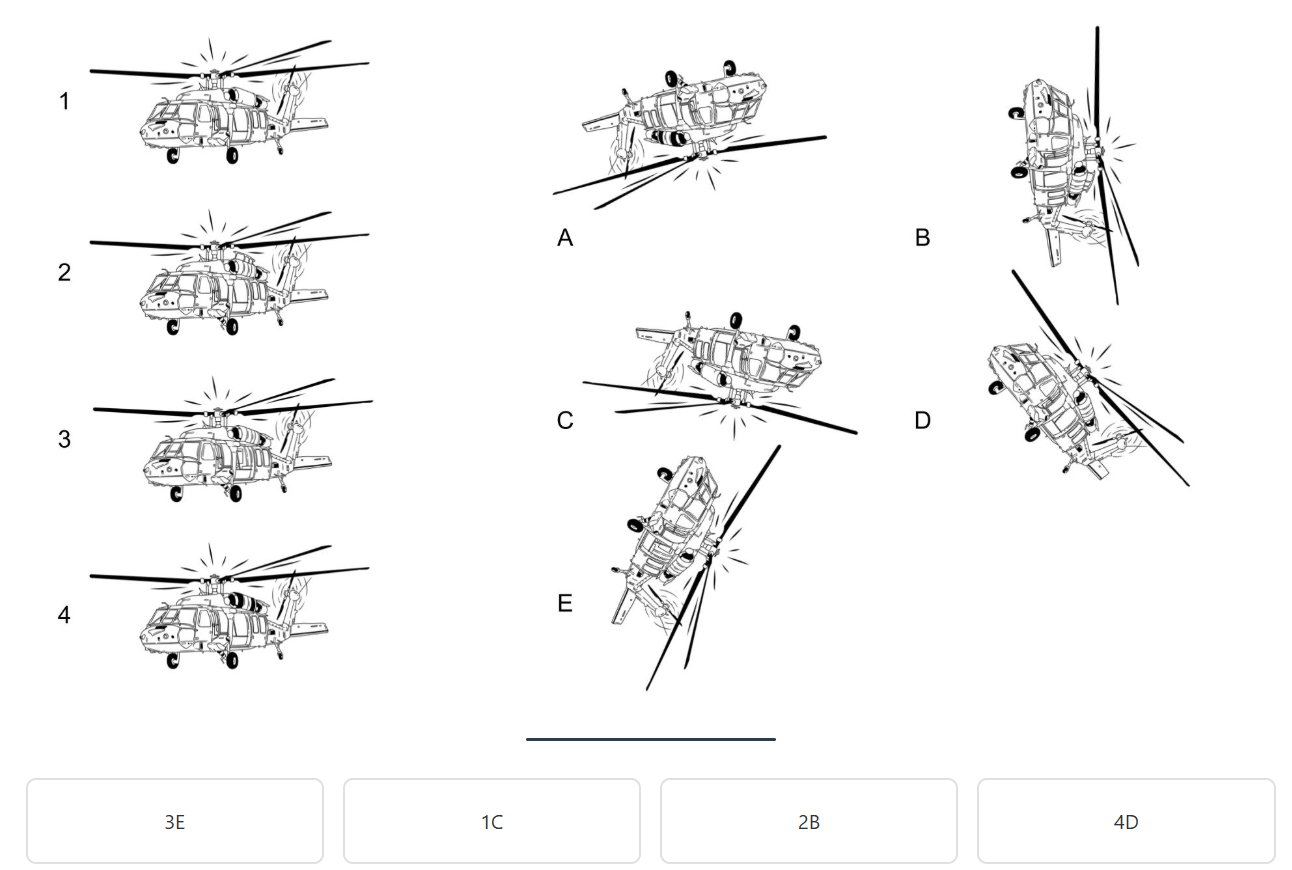 1

2

3

4

A

B

C

D

E

3E

1C

2B

4D