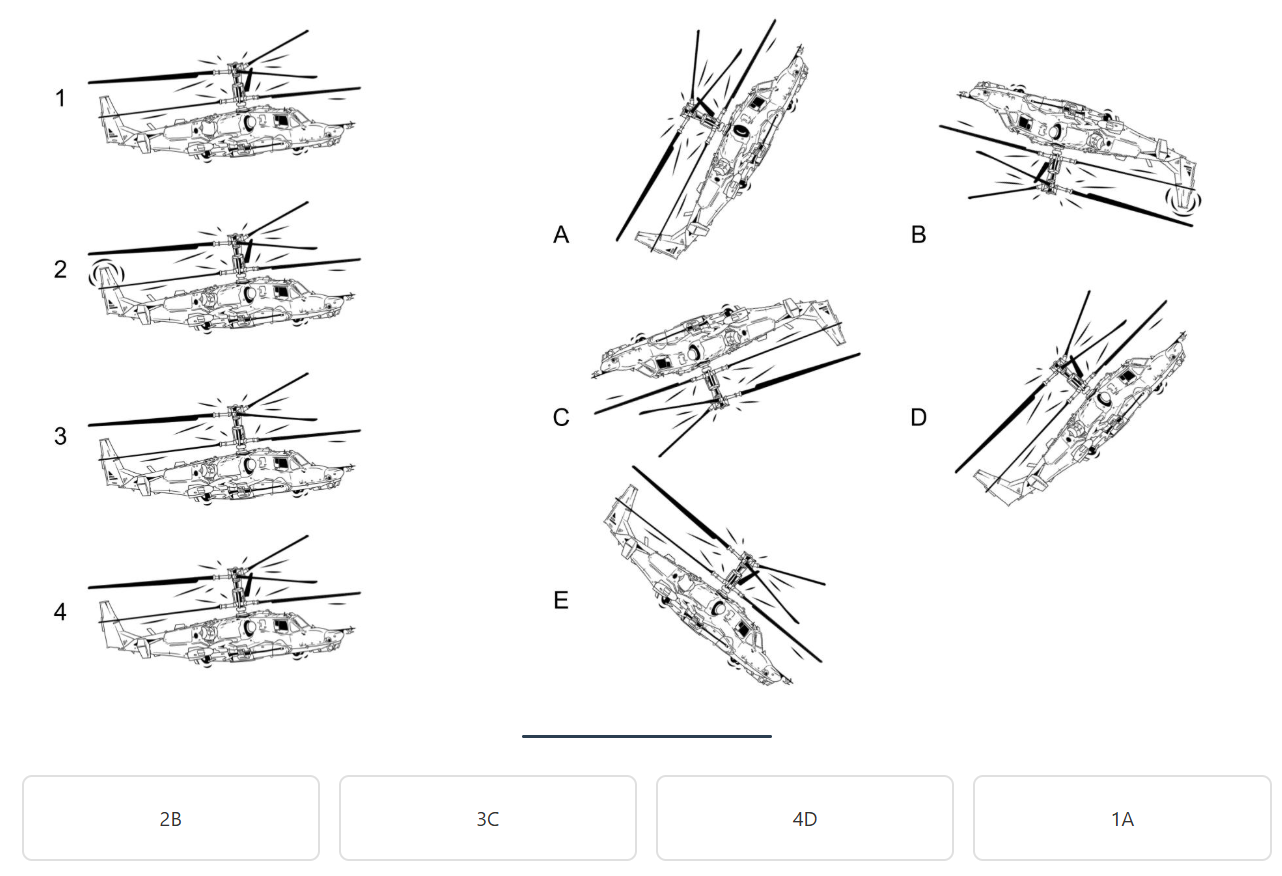 1

2

3

4

A

B

C

D

E

2B

3C

4D

1A