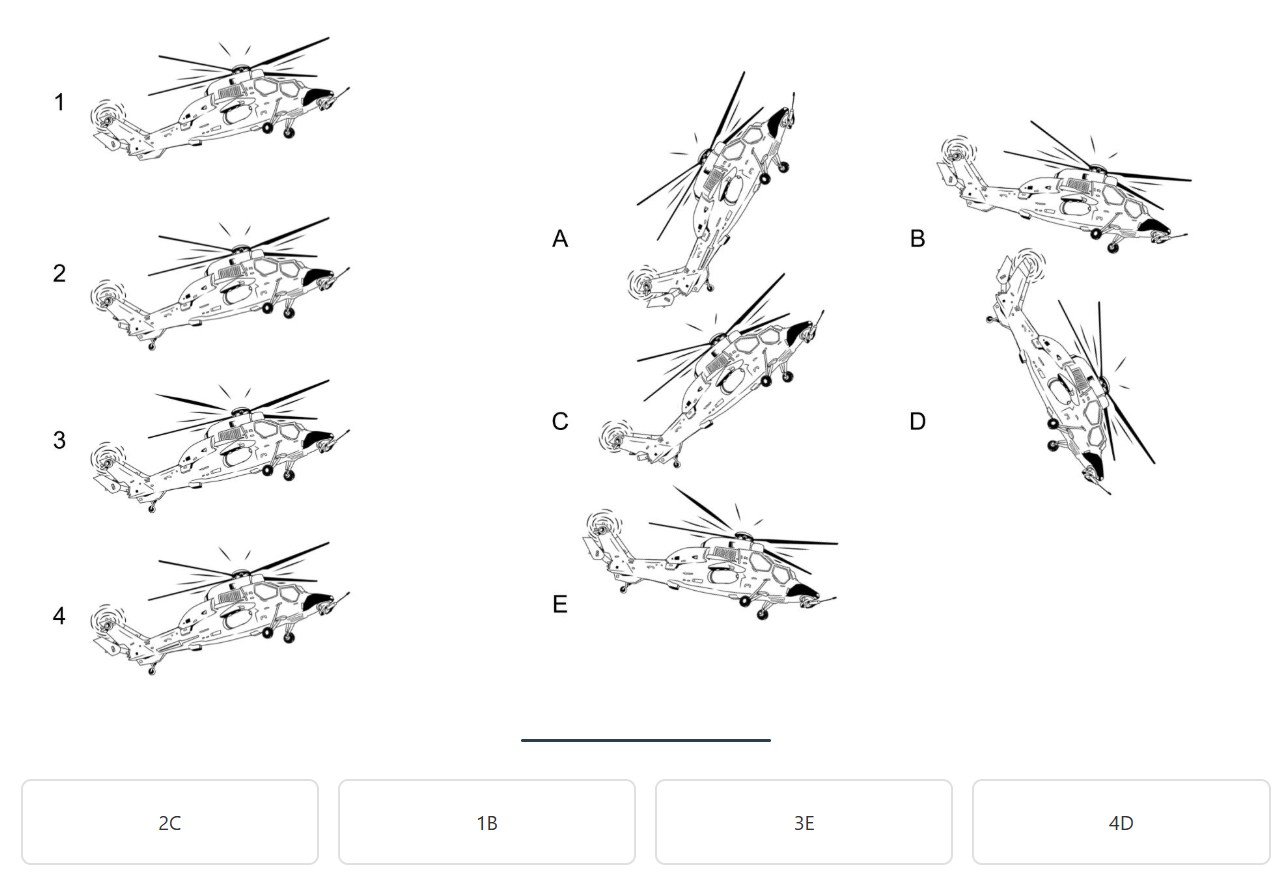 1

2

3

4

A

B

C

D

E

2C

1B

3E

4D