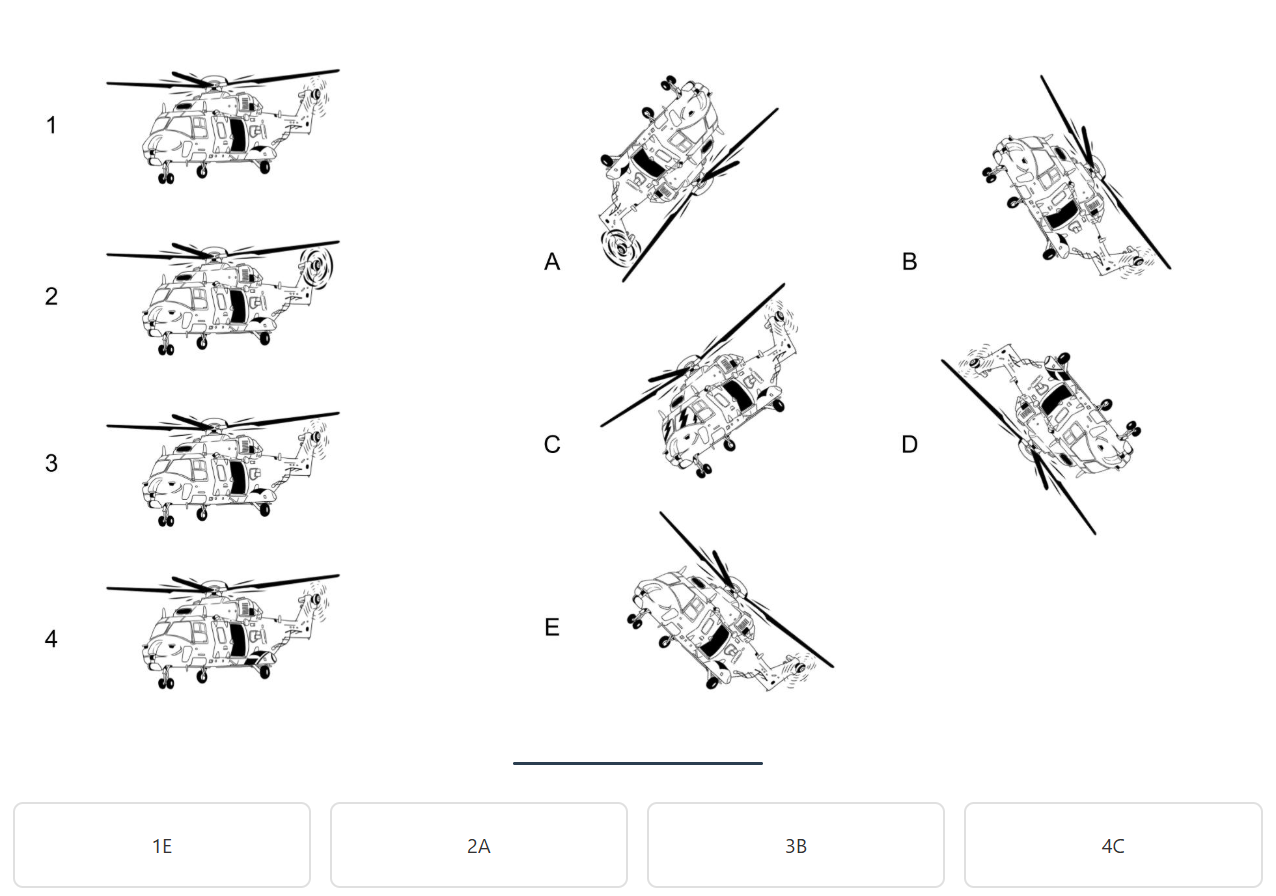 1
2
3
4

A
B
C
D
E

1E
2A
3B
4C