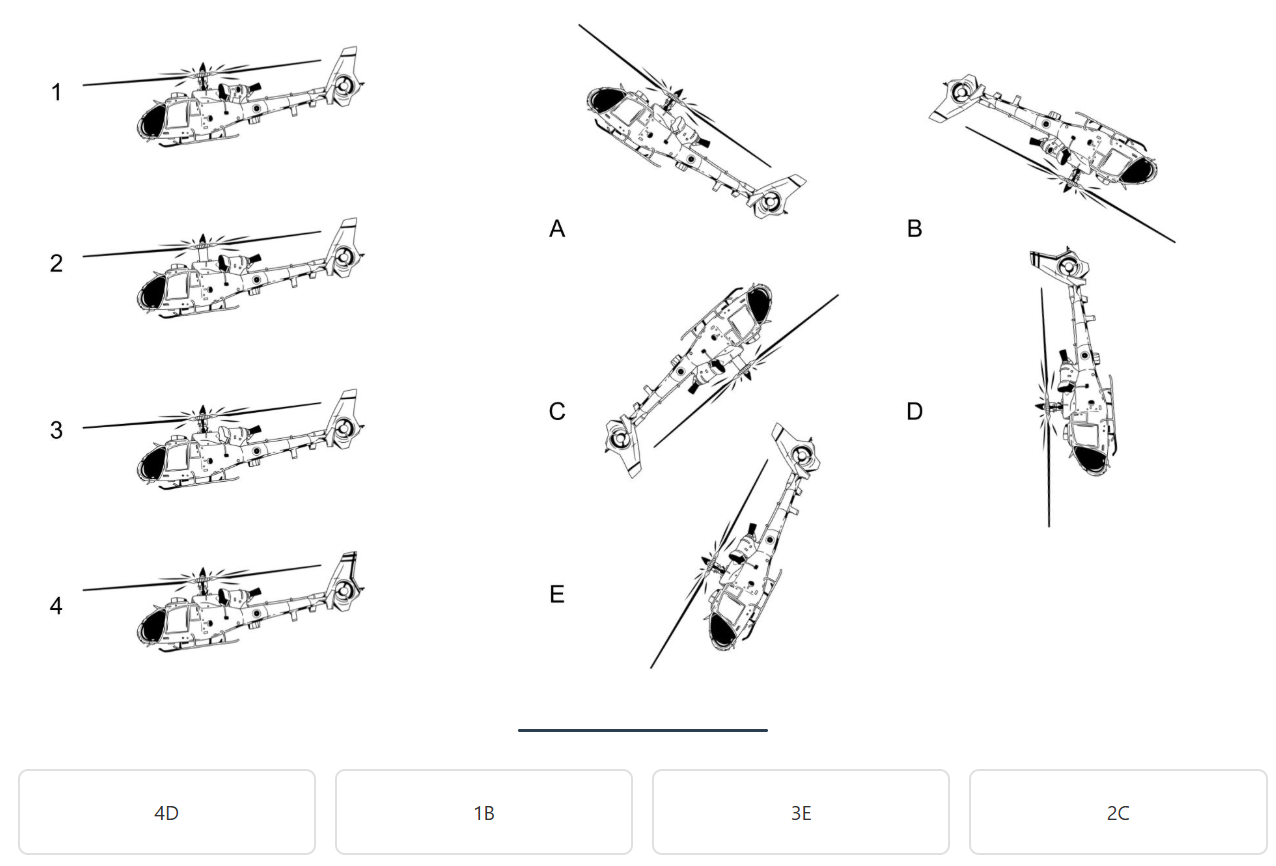 1
2
3
4
A
B
C
D
E

4D
1B
3E
2C