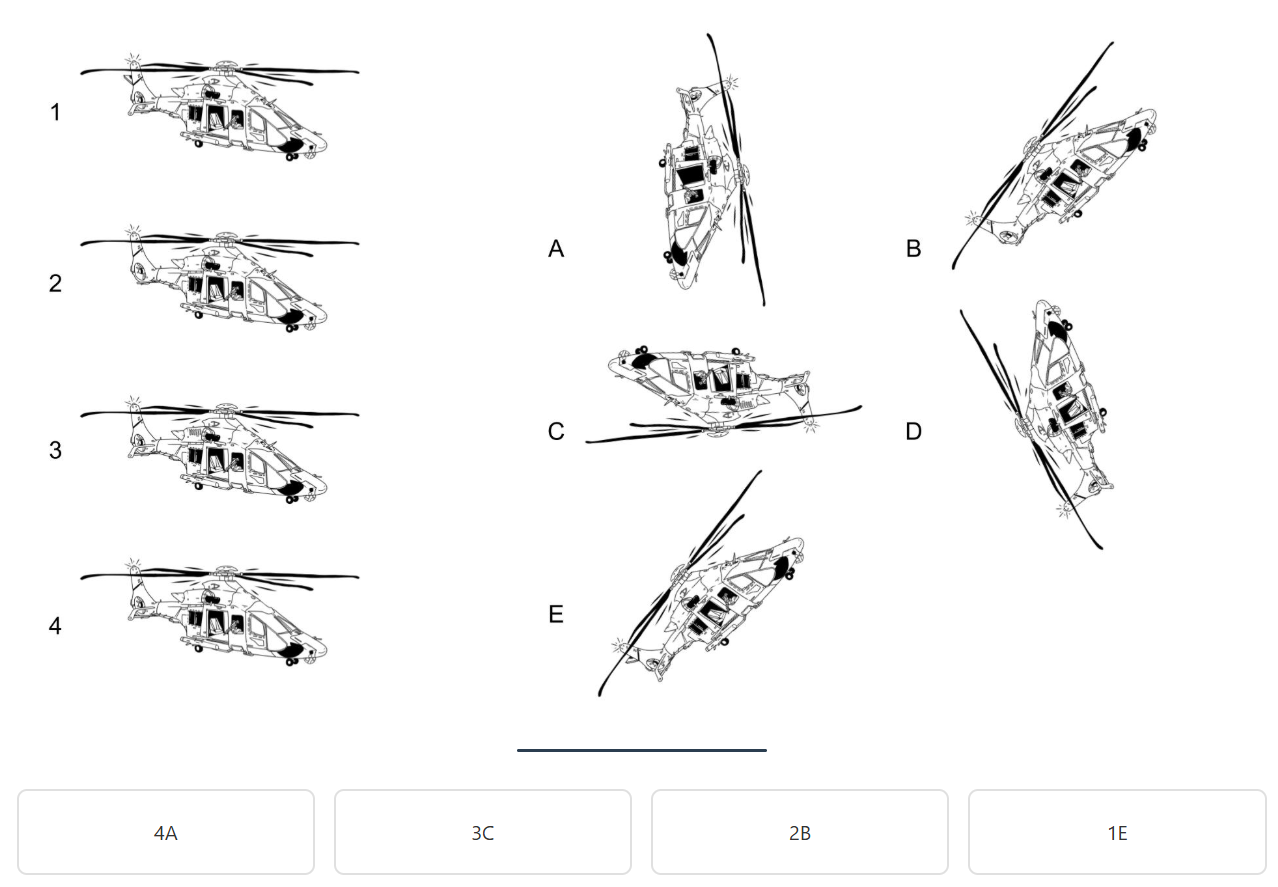 1

2

3

4

A

B

C

D

E

4A

3C

2B

1E