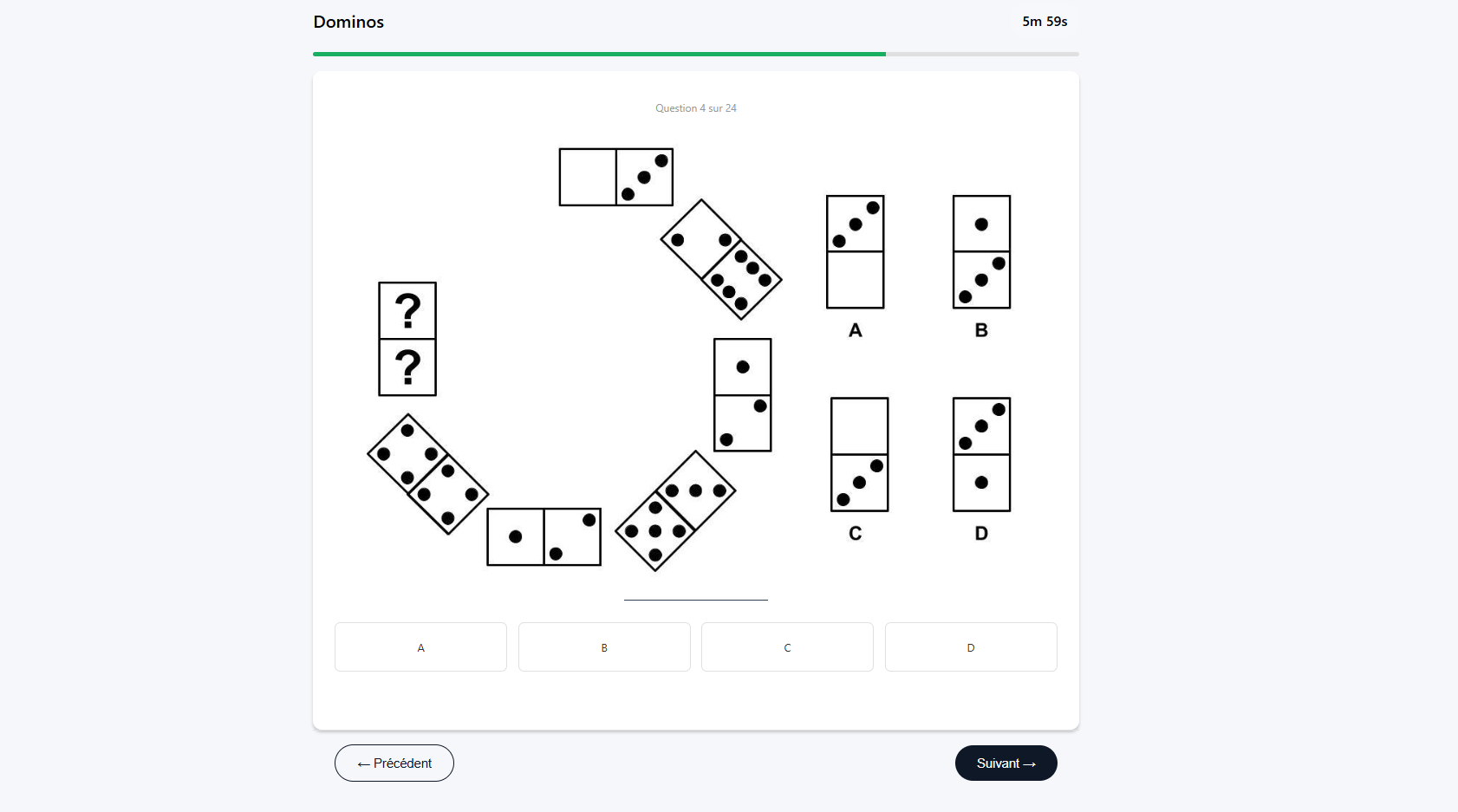 Dominos

5m 59s

Question 4 sur 24

?
?

A

B

C

D

A

B

C

D

← Précédent

Suivant →