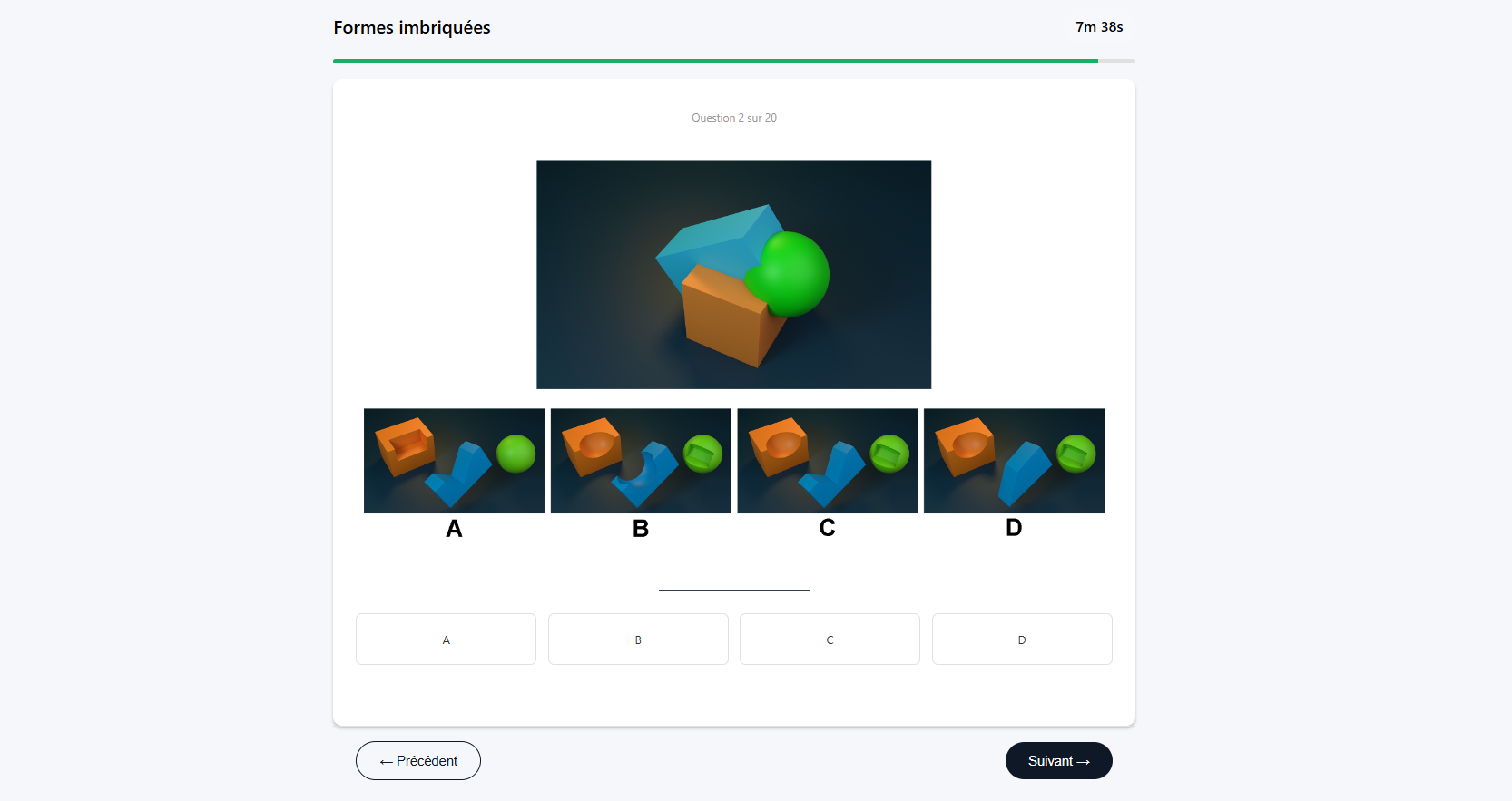 Formes imbriquées

7m 38s

Question 2 sur 20

A

B

C

D

A

B

C

D

← Précédent

Suivant →