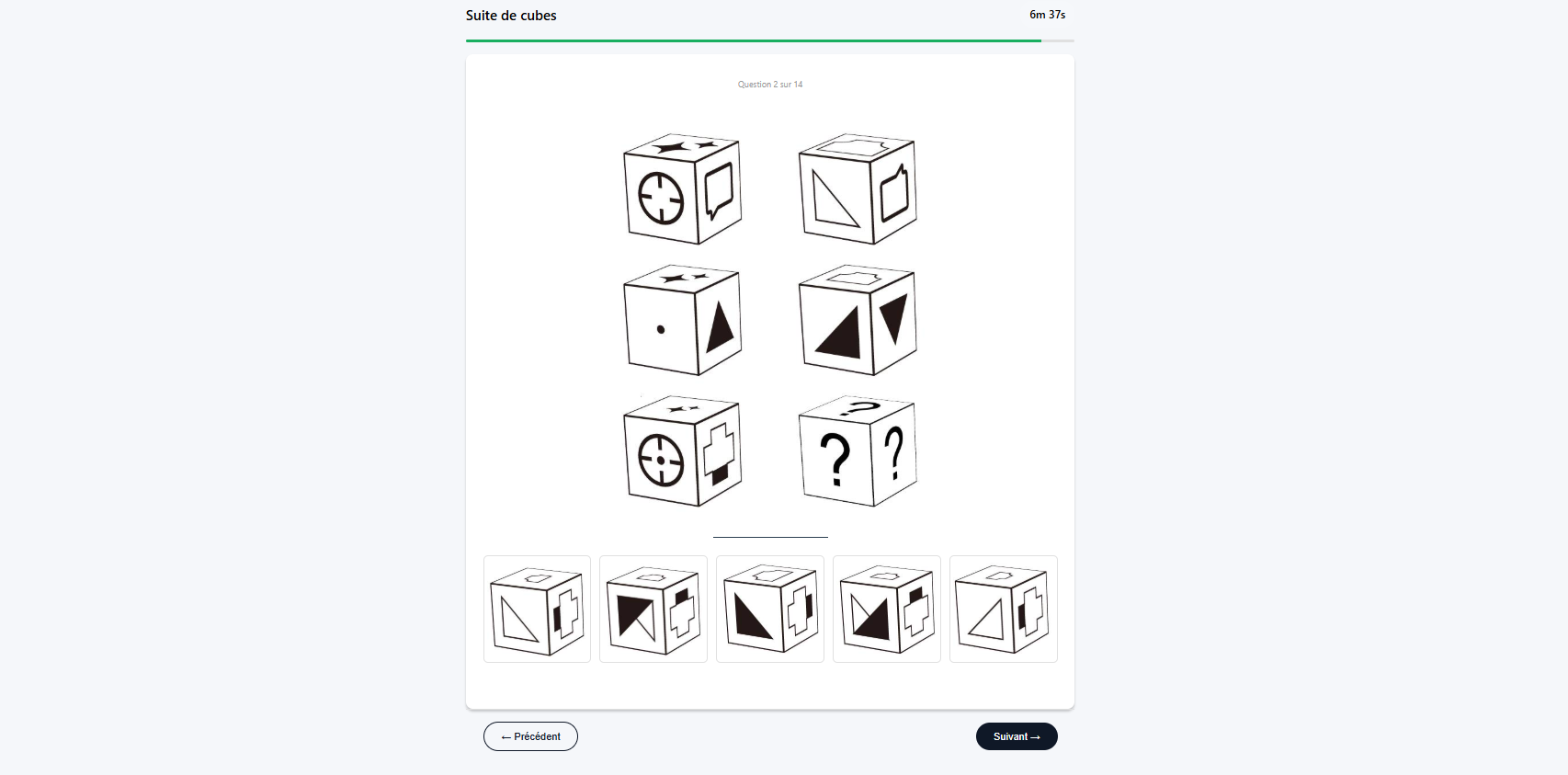 Suite de cubes

6m 37s

Question 2 sur 14

?

?

?

← Précédent

Suivant →