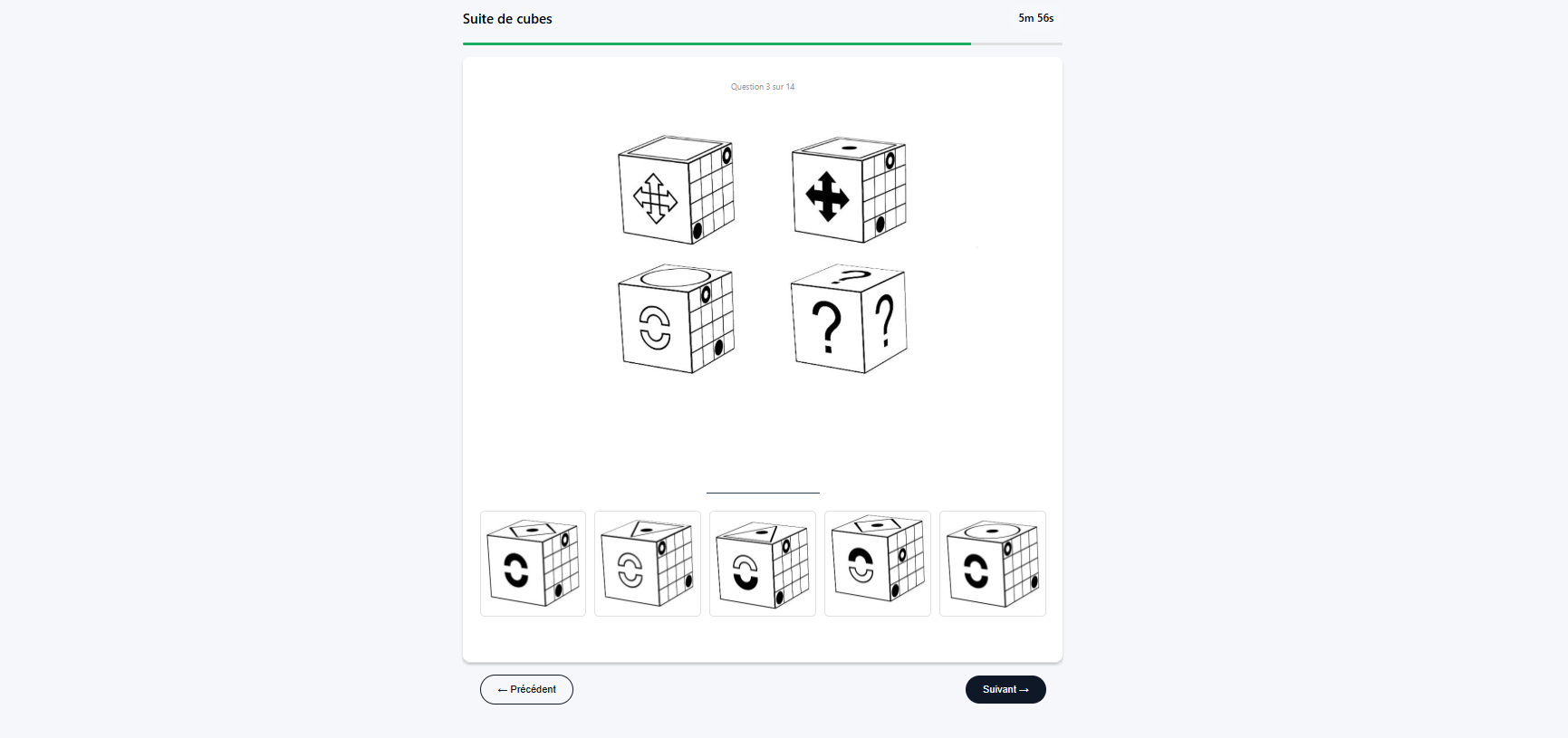 Suite de cubes

5m 56s

Question 3 sur 14

?
?
?

← Précédent

Suivant →